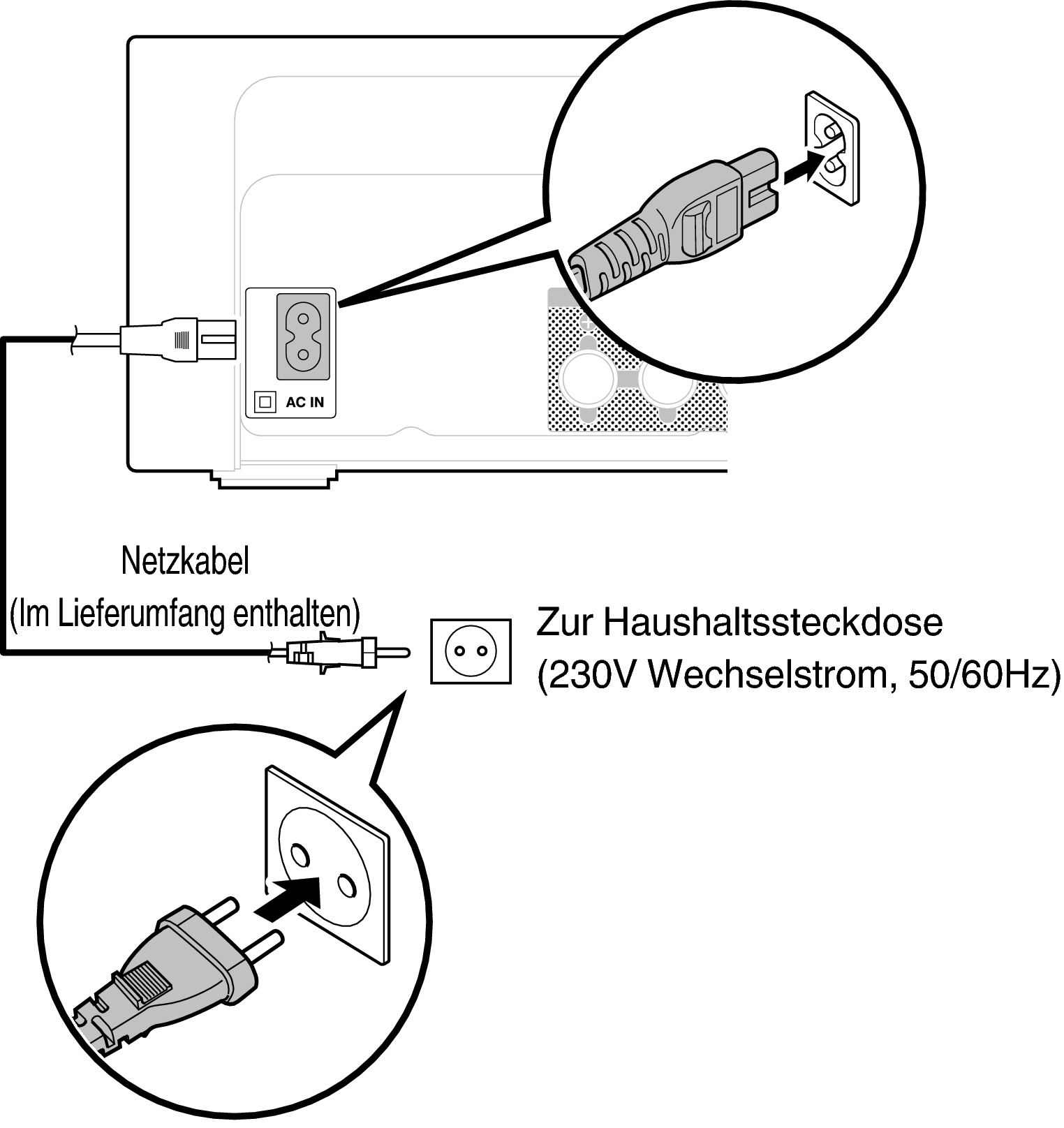 AC IN

Netzkabel
(Im Lieferumfang enthalten)

Zur Haushaltssteckdose
(230V Wechselstrom, 50/60Hz)